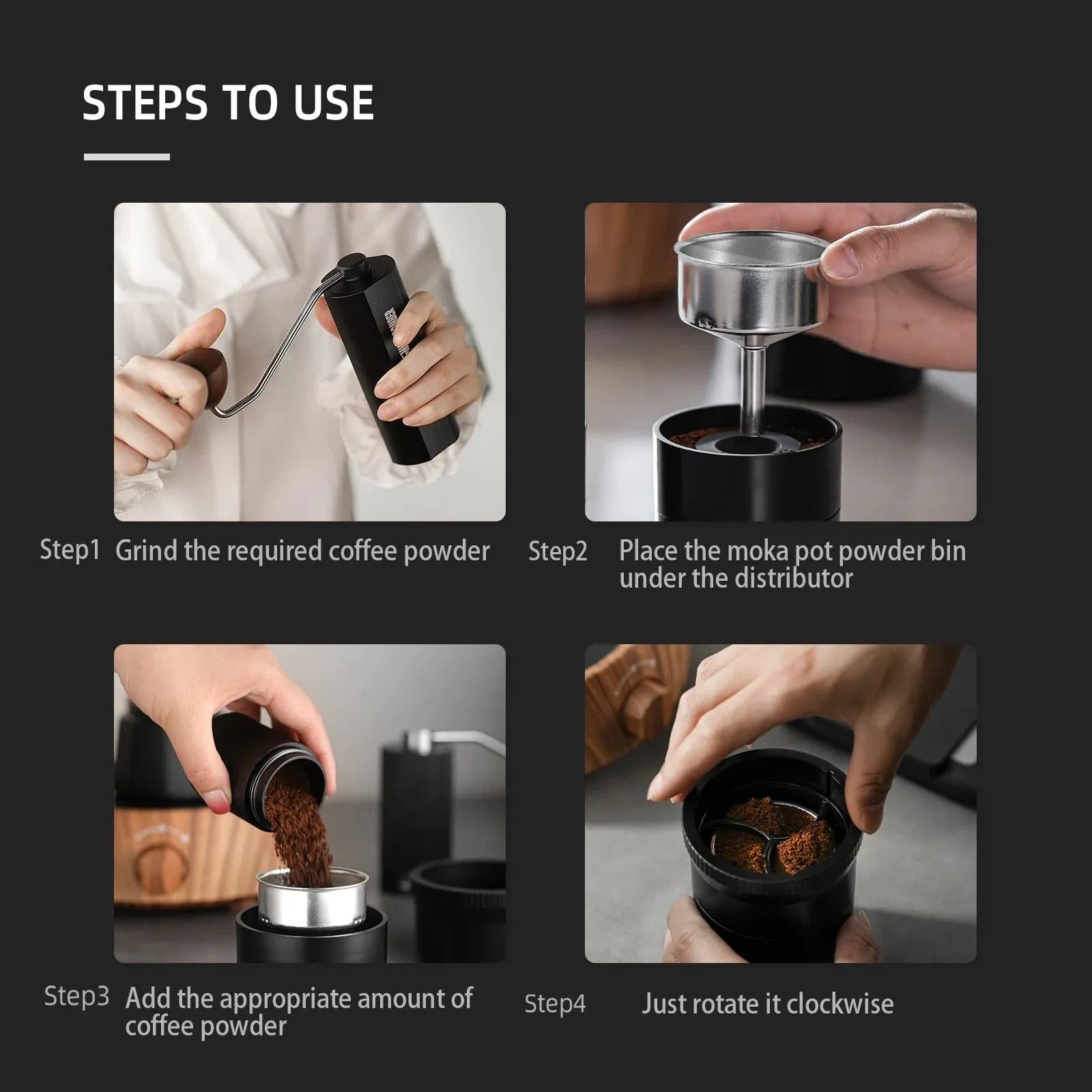 STEPS TO USE

Step1 Grind the required coffee powder

Step2 Place the moka pot powder bin under the distributor

Step3 Add the appropriate amount of coffee powder

Step4 Just rotate it clockwise